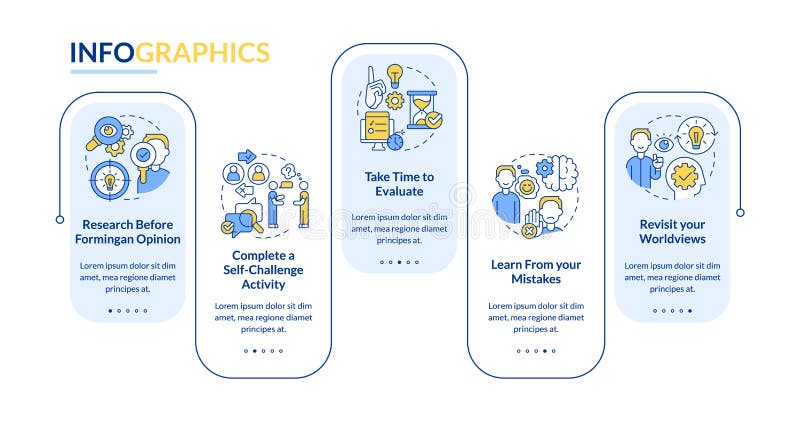 INFOGRAPHICS

Research Before Formingan Opinion

Lorem ipsum dolor sit dim amet, mea regione diamet principes at.

Complete a Self-Challenge Activity

Lorem ipsum dolor sit dim amet, mea regione diamet principes at.

Take Time to Evaluate

Lorem ipsum dolor sit dim amet, mea regione diamet principes at.

Learn From your Mistakes

Lorem ipsum dolor sit dim amet, mea regione diamet principes at.

Revisit your Worldviews

Lorem ipsum dolor sit dim amet, mea regione diamet principes at.