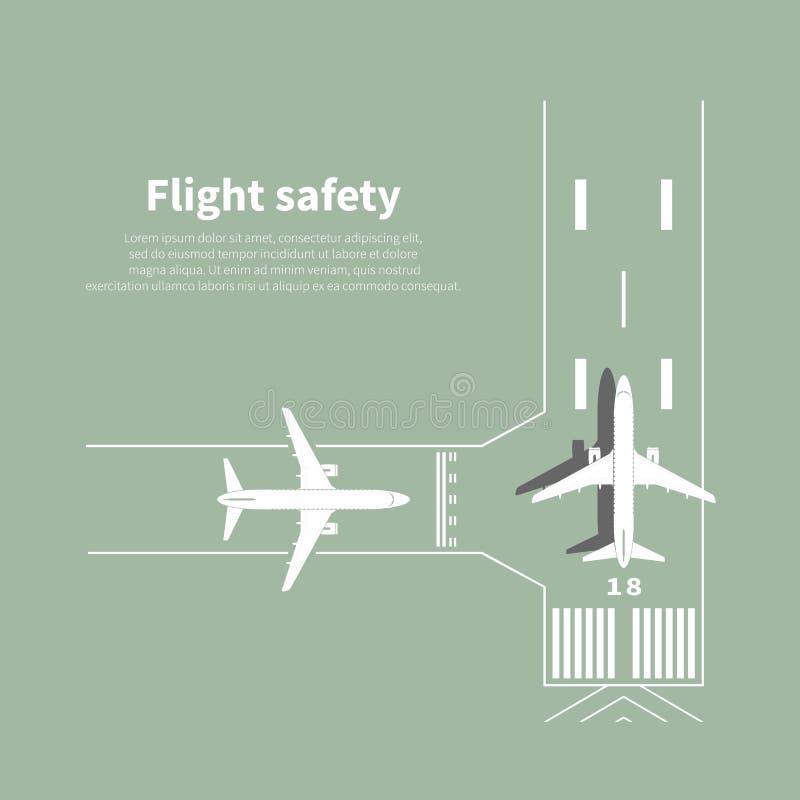 Flight safety

Lorem ipsum dolor sit amet, consectetur adipiscing elit, sed do eiusmod tempor incididunt ut labore et dolore magna aliqua. Ut enim ad minim veniam, quis nostrud exercitation ullamco laboris nisi ut aliquip ex ea commodo consequat.

dreamstime

18