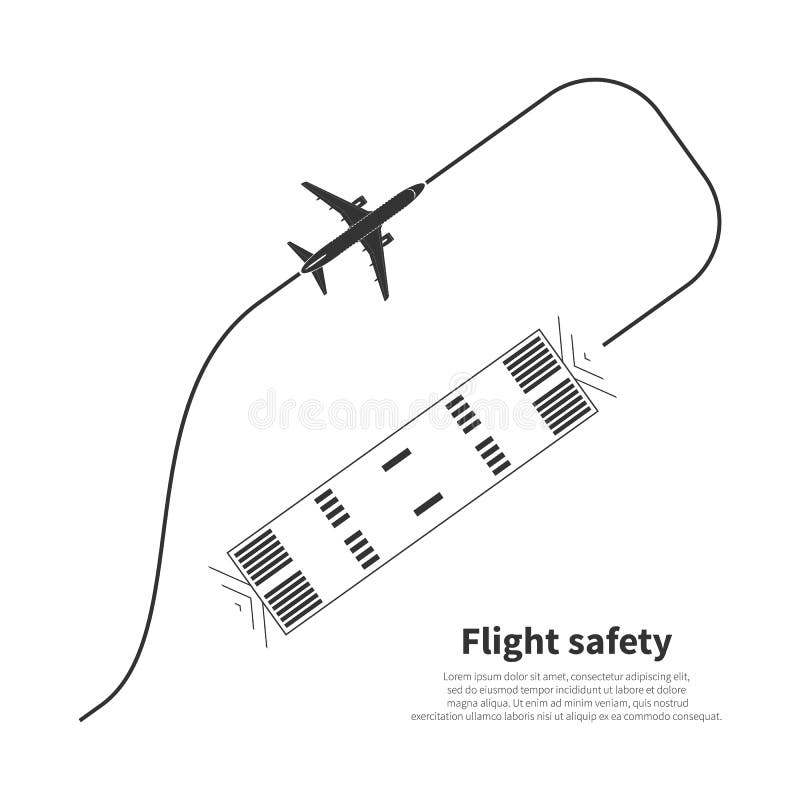 dreamstime

Flight safety

Lorem ipsum dolor sit amet, consectetur adipiscing elit, sed do eiusmod tempor incididunt ut labore et dolore magna aliqua. Ut enim ad minim veniam, quis nostrud exercitation ullamco laboris nisi ut aliquip ex ea commodo consequat.