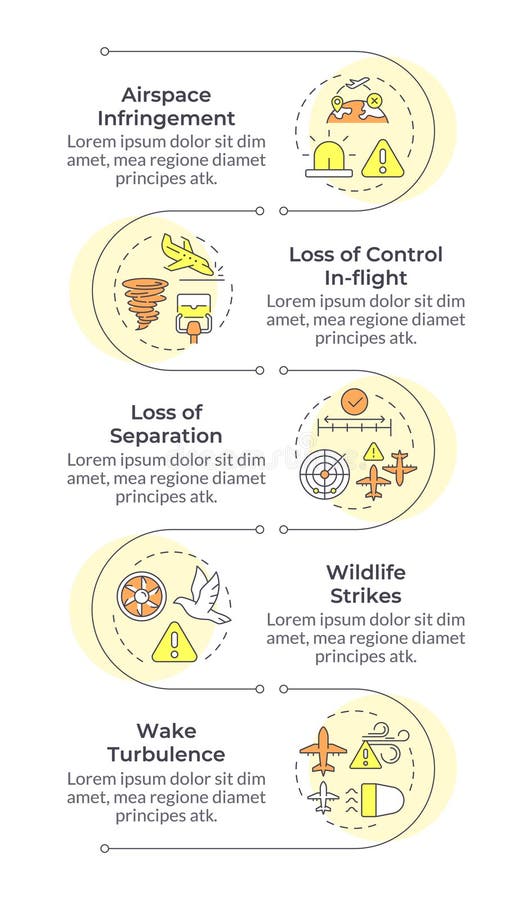 Airspace Infringement
Lorem ipsum dolor sit dim amet, mea regione diamet principes atk.

Loss of Control In-flight
Lorem ipsum dolor sit dim amet, mea regione diamet principes atk.

Loss of Separation
Lorem ipsum dolor sit dim amet, mea regione diamet principes atk.

Wildlife Strikes
Lorem ipsum dolor sit dim amet, mea regione diamet principes atk.

Wake Turbulence
Lorem ipsum dolor sit dim amet, mea regione diamet principes atk.