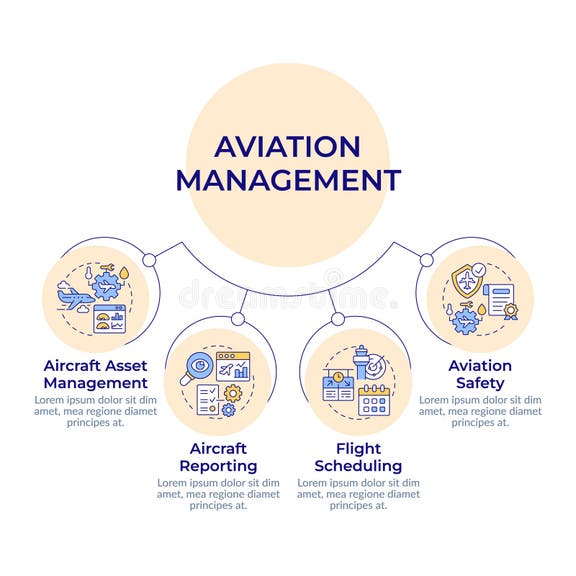 AVIATION MANAGEMENT

dreamstime.

Aircraft Asset Management
Lorem ipsum dolor sit dim amet, mea regione diamet principes at.

Aircraft Reporting
Lorem ipsum dolor sit dim amet, mea regione diamet principes at.

Flight Scheduling
Lorem ipsum dolor sit dim amet, mea regione diamet principes at.

Aviation Safety
Lorem ipsum dolor sit dim amet, mea regione diamet principes at.