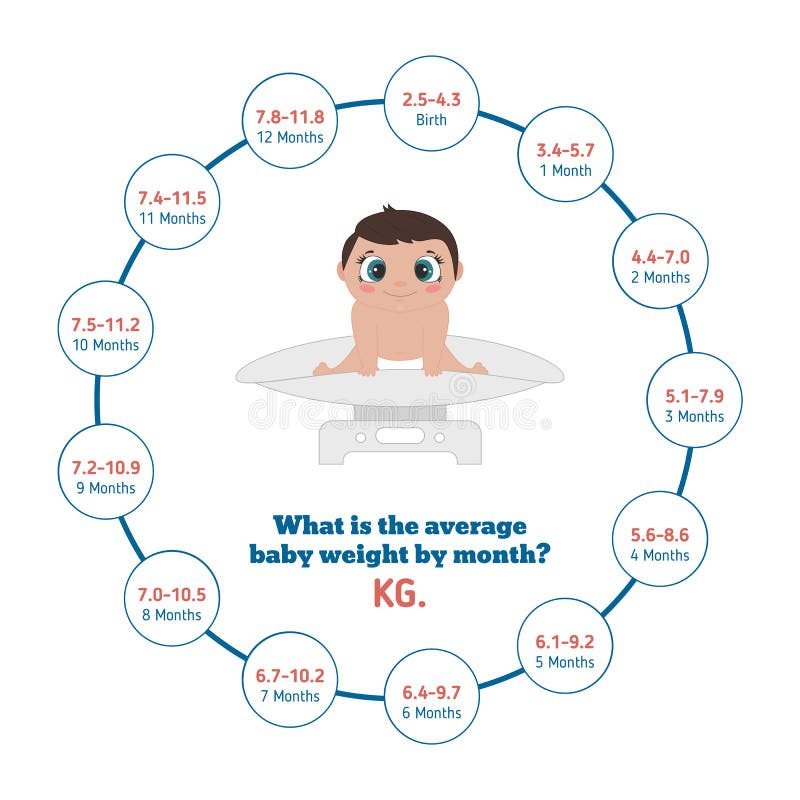 2.5-4.3
Birth

3.4-5.7
1 Month

4.4-7.0
2 Months

5.1-7.9
3 Months

5.6-8.6
4 Months

6.1-9.2
5 Months

6.4-9.7
6 Months

6.7-10.2
7 Months

7.0-10.5
8 Months

7.2-10.9
9 Months

7.5-11.2
10 Months

7.4-11.5
11 Months

7.8-11.8
12 Months

dreamstime

What is the average baby weight by month?
KG.