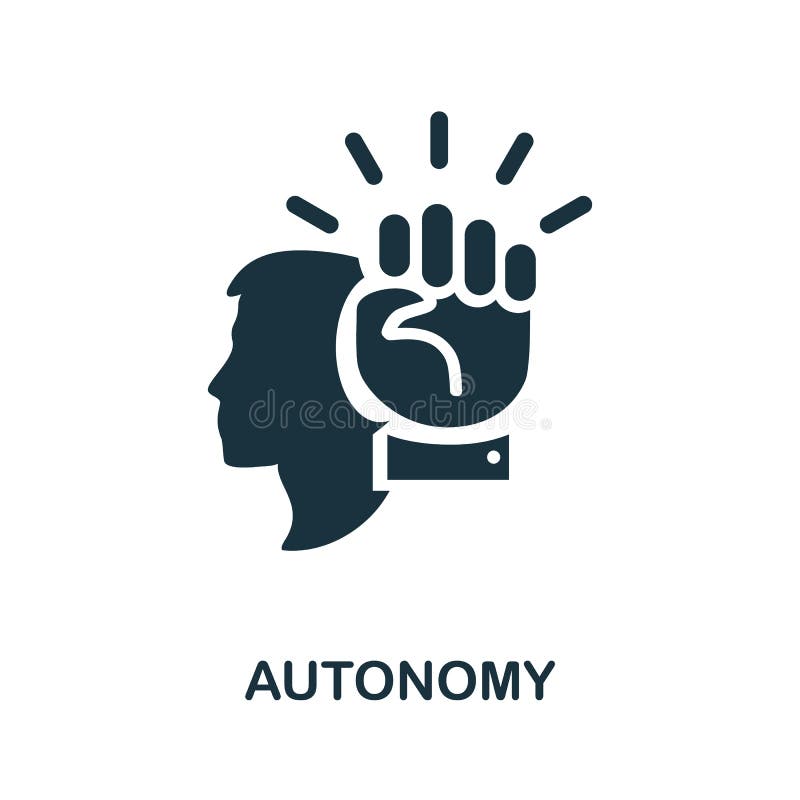 dreamstime

AUTONOMY