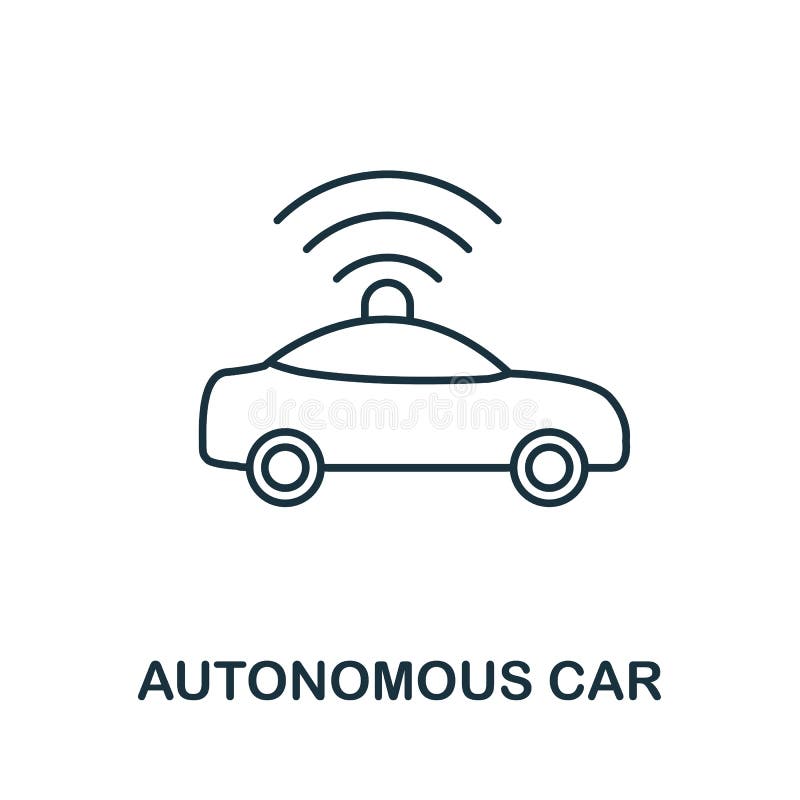 dreamstime

AUTONOMOUS CAR