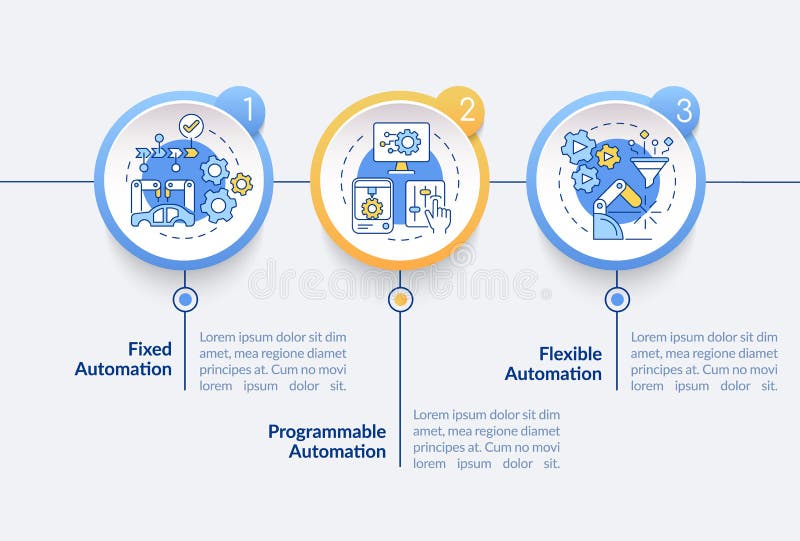 1

2

3

dreamstime

Fixed Automation

Lorem ipsum dolor sit dim amet, mea regione diamet principes at. Cum no movi lorem ipsum dolor sit.

Programmable Automation

Lorem ipsum dolor sit dim amet, mea regione diamet principes at. Cum no movi lorem ipsum dolor sit.

Flexible Automation

Lorem ipsum dolor sit dim amet, mea regione diamet principes at. Cum no movi lorem ipsum dolor sit.