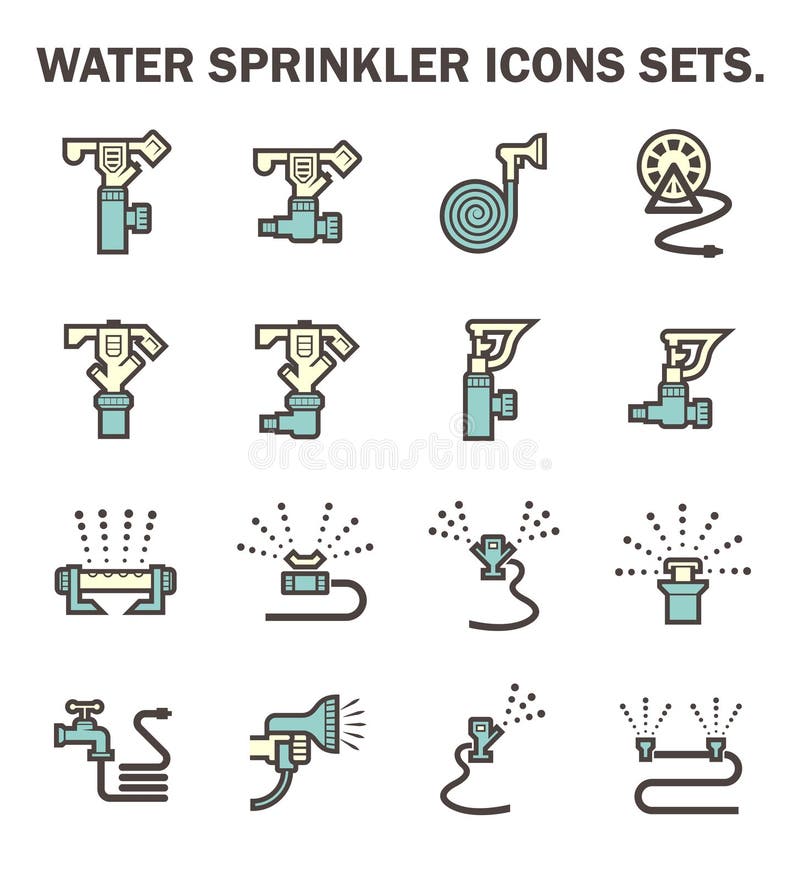 WATER SPRINKLER ICONS SETS.

dreamstime.