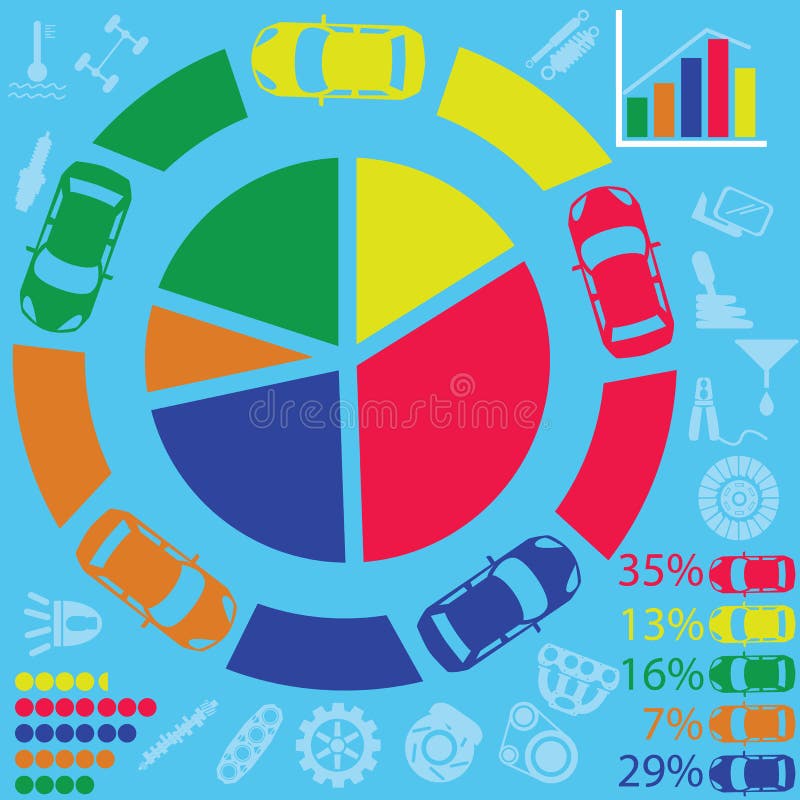 dreamstime

35%
13%
16%
7%
29%