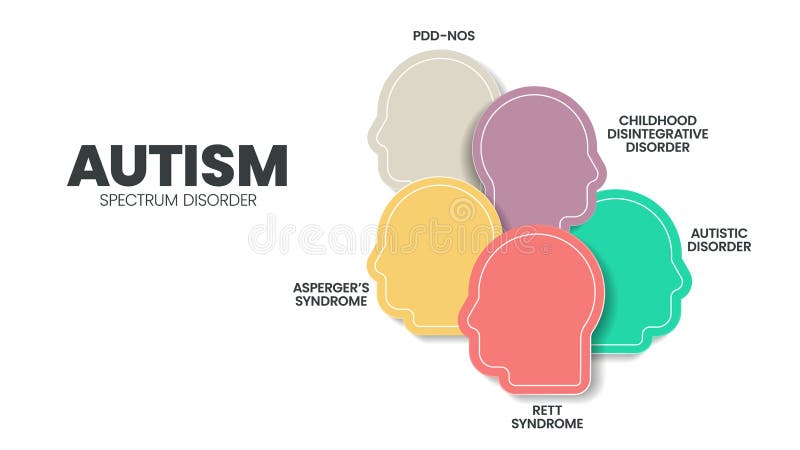 AUTISM
SPECTRUM DISORDER

PDD-NOS

CHILDHOOD DISINTEGRATIVE DISORDER

AUTISTIC DISORDER

ASPERGER'S SYNDROME

RETT SYNDROME

dreamstime