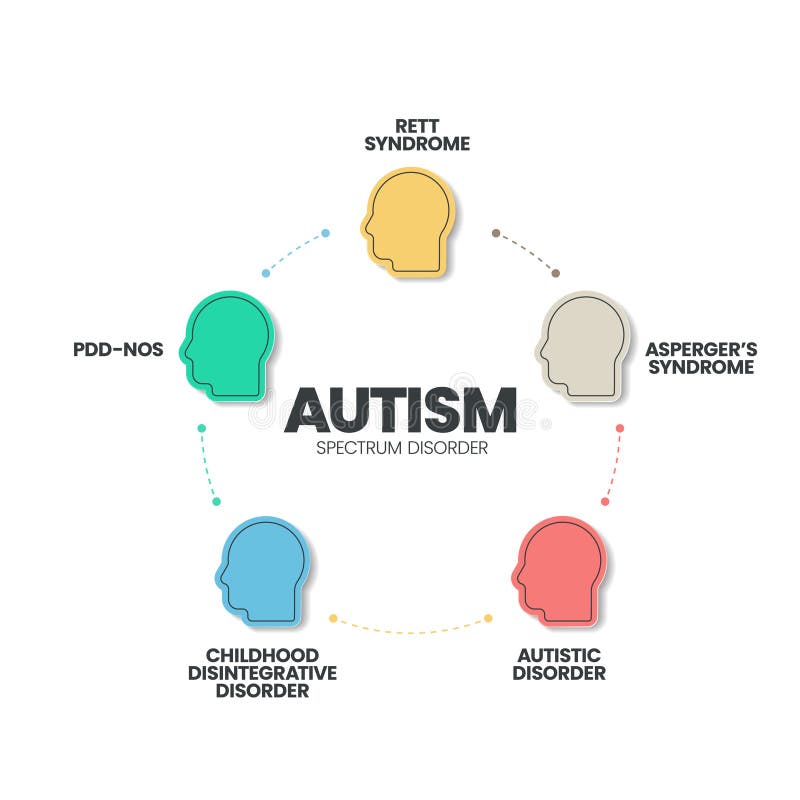 RETT SYNDROME

PDD-NOS

ASPERGER'S SYNDROME

AUTISM
SPECTRUM DISORDER

CHILDHOOD DISINTEGRATIVE DISORDER

AUTISTIC DISORDER