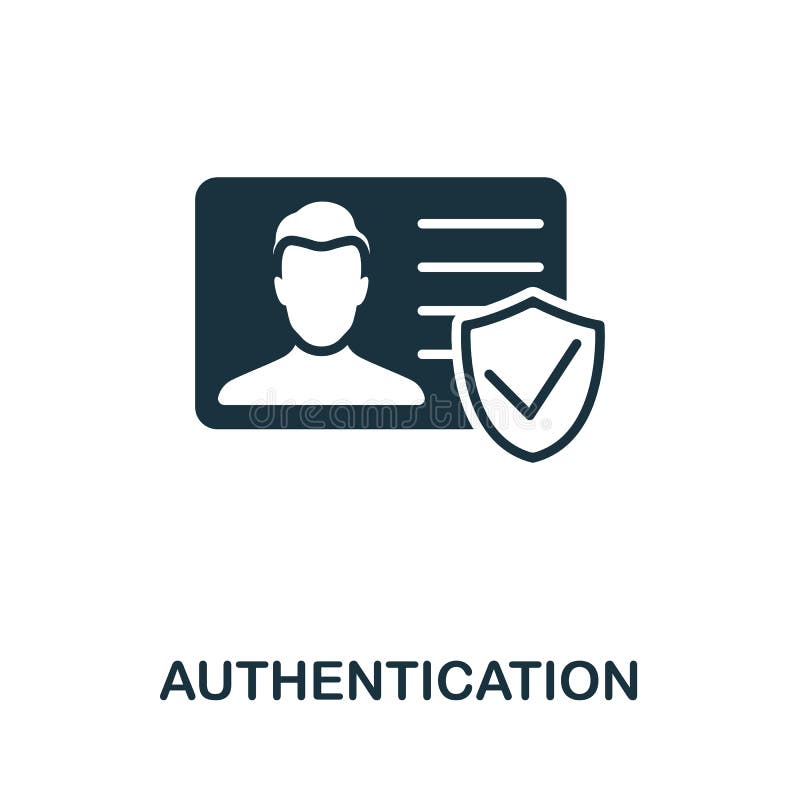 dreamstime

AUTHENTICATION