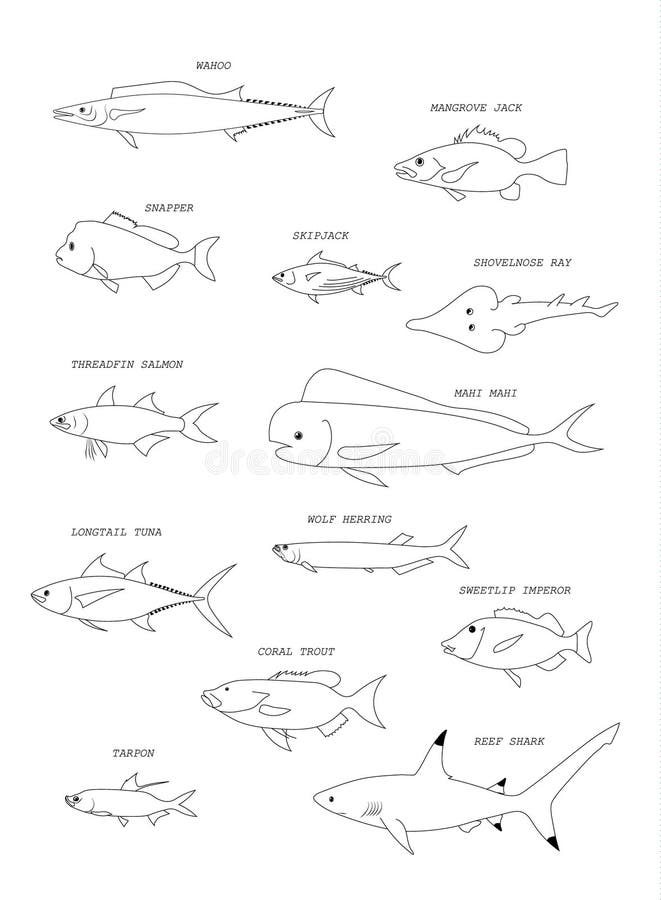 WAHOO

MANGROVE JACK

SNAPPER

SKIPJACK

SHOVELNOSE RAY

THREADFIN SALMON

MAHI MAHI

dreamstime

LONGTAIL TUNA

WOLF HERRING

SWEETLIP IMPEROR

CORAL TROUT

TARPON

REEF SHARK