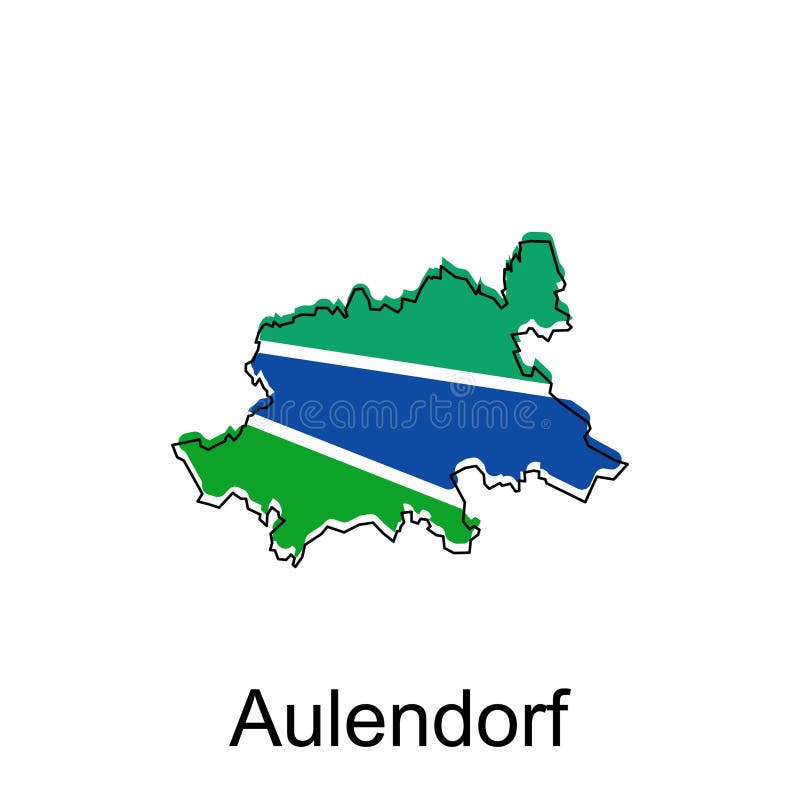 dreamstime

Aulendorf