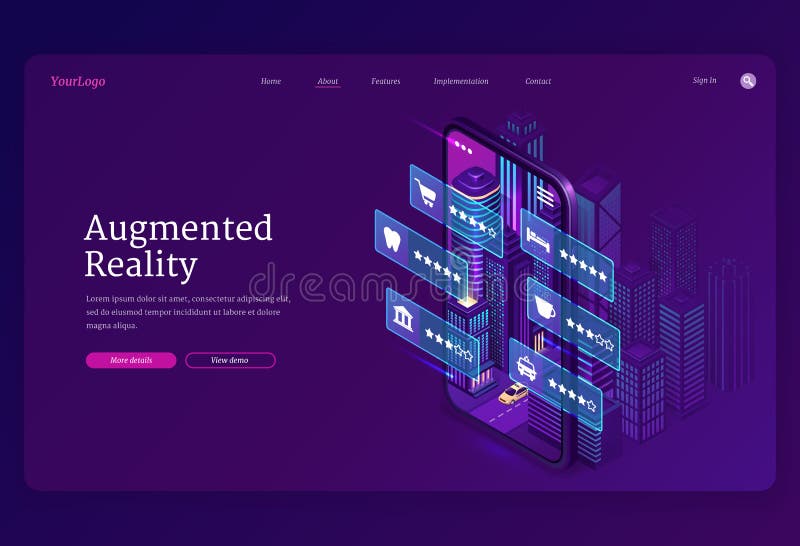 YourLogo

Home About Features Implementation Contact

Sign In

Augmented Reality

Lorem ipsum dolor sit amet, consectetur adipiscing elit, sed do eiusmod tempor incididunt ut labore et dolore magna aliqua.

More details

View demo

dreamstime