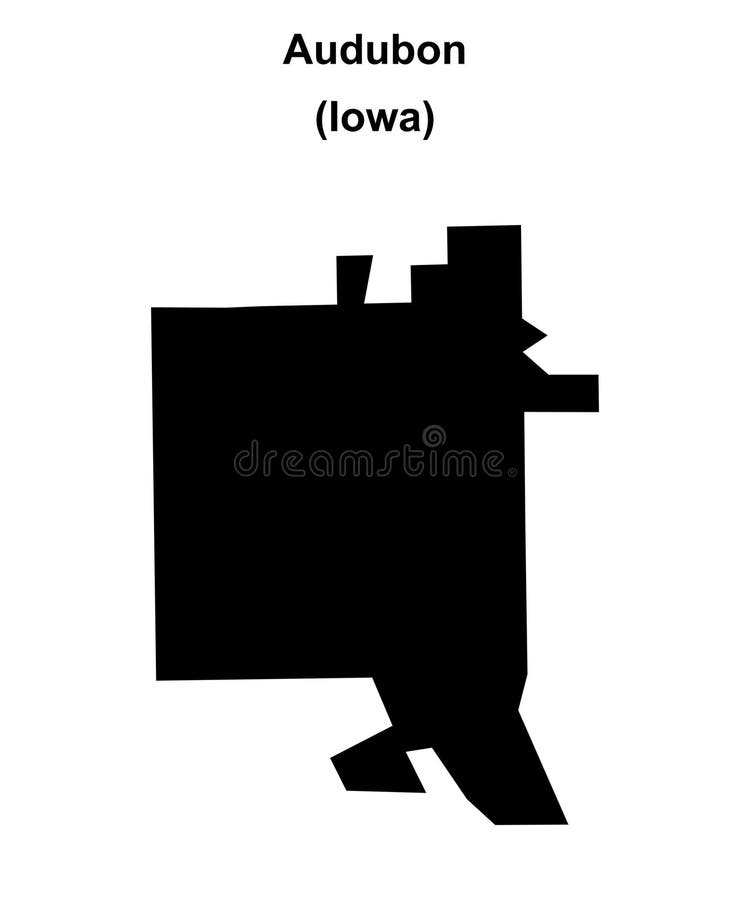 Audubon
(Iowa)

dreamstime