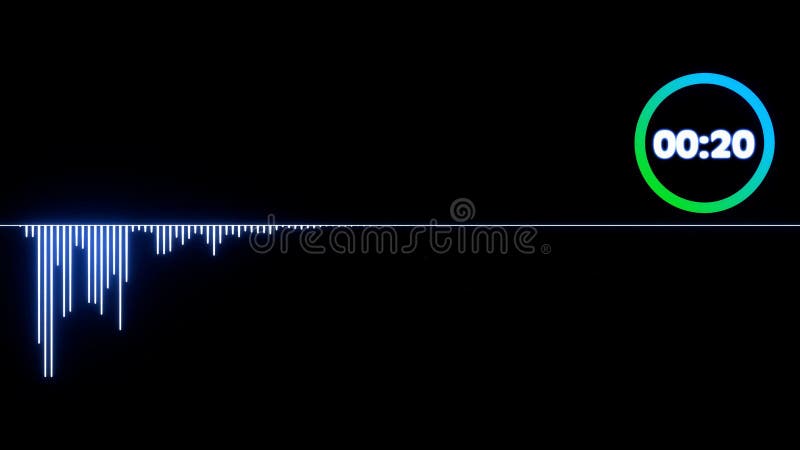 00:20

dreamstime®