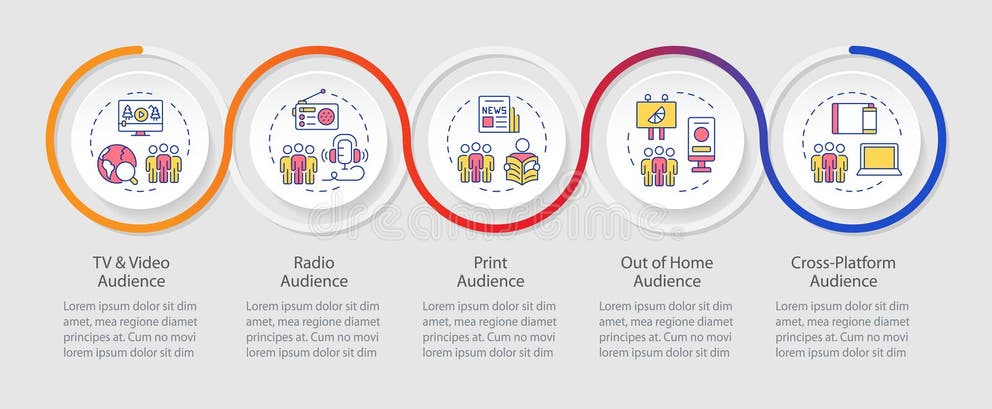 NEWS

dreamstime

TV & Video Audience

Lorem ipsum dolor sit dim amet, mea regione diamet principes at. Cum no movi lorem ipsum dolor sit dim

Radio Audience

Lorem ipsum dolor sit dim amet, mea regione diamet principes at. Cum no movi lorem ipsum dolor sit dim

Print Audience

Lorem ipsum dolor sit dim amet, mea regione diamet principes at. Cum no movi lorem ipsum dolor sit dim

Out of Home Audience

Lorem ipsum dolor sit dim amet, mea regione diamet principes at. Cum no movi lorem ipsum dolor sit dim

Cross-Platform Audience

Lorem ipsum dolor sit dim amet, mea regione diamet principes at. Cum no movi lorem ipsum dolor sit dim