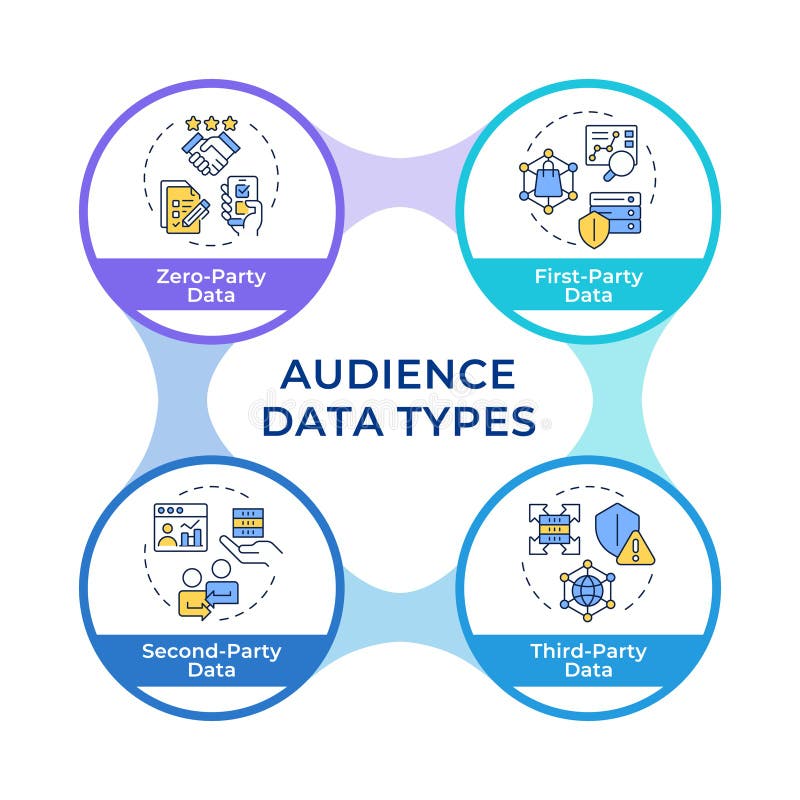 Zero-Party Data

First-Party Data

AUDIENCE DATA TYPES

Second-Party Data

Third-Party Data