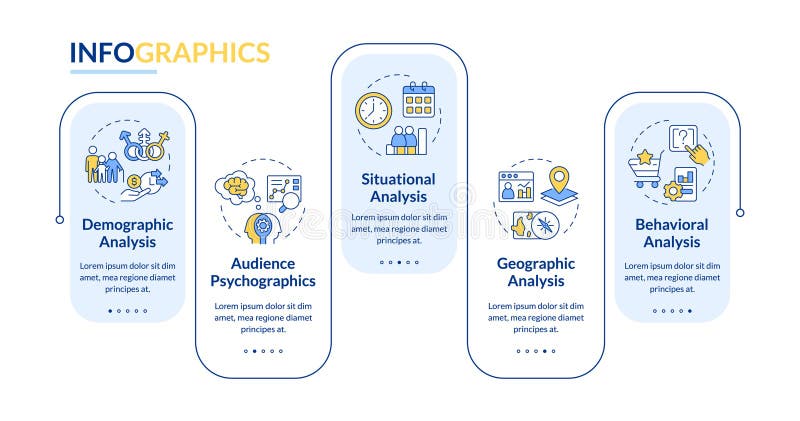 INFOGRAPHICS

Demographic Analysis

Lorem ipsum dolor sit dim amet, mea regione diamet principes at.

Audience Psychographics

Lorem ipsum dolor sit dim amet, mea regione diamet principes at.

Situational Analysis

Lorem ipsum dolor sit dim amet, mea regione diamet principes at.

Geographic Analysis

Lorem ipsum dolor sit dim amet, mea regione diamet principes at.

Behavioral Analysis

Lorem ipsum dolor sit dim amet, mea regione diamet principes at.