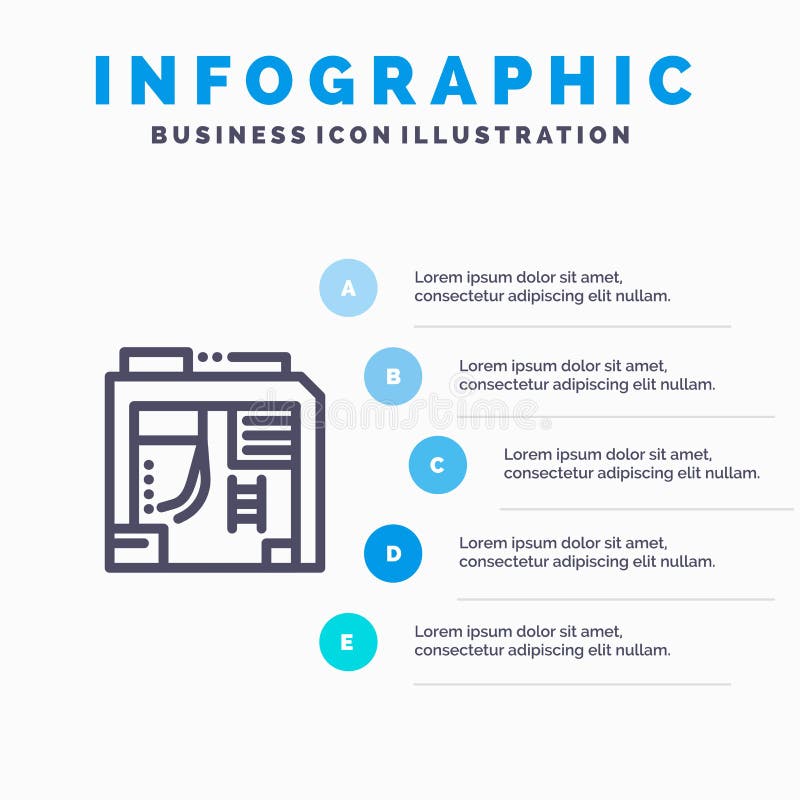 INFOGRAPHIC
BUSINESS ICON ILLUSTRATION

A
Lorem ipsum dolor sit amet, consectetur adipiscing elit nullam.

B
Lorem ipsum dolor sit amet, consectetur adipiscing elit nullam.

dreamstime

C
Lorem ipsum dolor sit amet, consectetur adipiscing elit nullam.

D
Lorem ipsum dolor sit amet, consectetur adipiscing elit nullam.

E
Lorem ipsum dolor sit amet, consectetur adipiscing elit nullam.