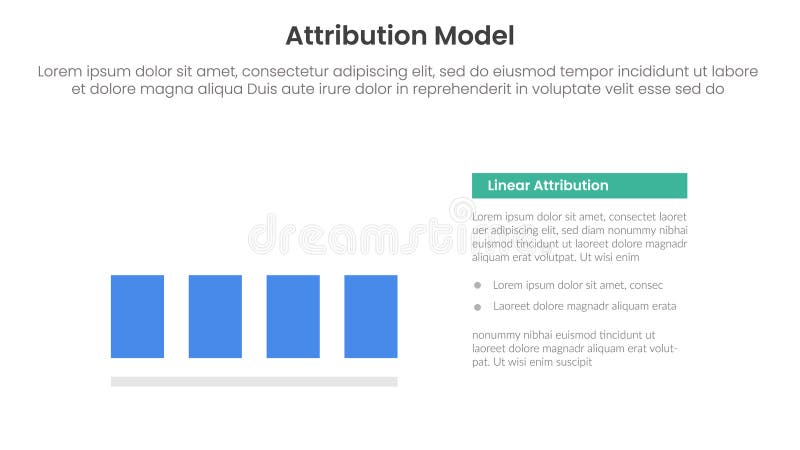 Attribution Model

Lorem ipsum dolor sit amet, consectetur adipiscing elit, sed do eiusmod tempor incididunt ut labore et dolore magna aliqua Duis aute irure dolor in reprehenderit in voluptate velit esse sed do

dreamstime

Linear Attribution

Lorem ipsum dolor sit amet, consectet laoret uer adipiscing elit, sed diam nonummy nibhai euismod tincidunt ut laoreet dolore magnadr aliquam erat volutpat. Ut wisi enim

Lorem ipsum dolor sit amet, consec

Laoreet dolore magnadr aliquam erata

nonummy nibhai euismod tincidunt ut laoreet dolore magnadr aliquam erat volutpat. Ut wisi enim suscipit