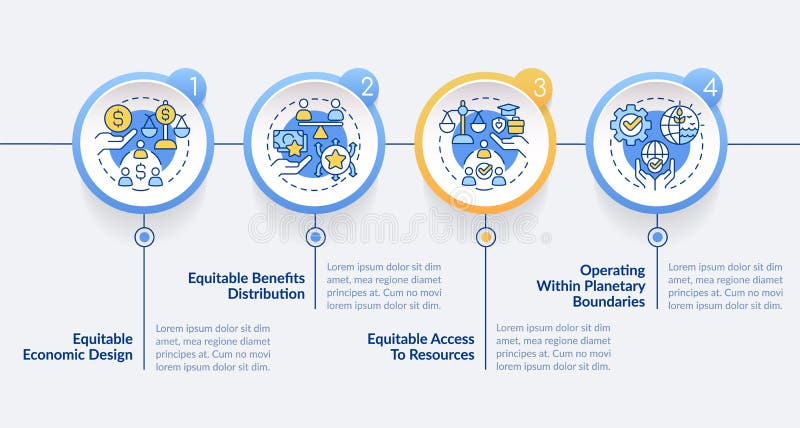 1

2

3

4

dreamstime

Equitable Economic Design

Lorem ipsum dolor sit dim amet, mea regione diamet principes at. Cum no movi lorem ipsum dolor sit dim.

Equitable Benefits Distribution

Lorem ipsum dolor sit dim amet, mea regione diamet principes at. Cum no movi lorem ipsum dolor sit dim.

Equitable Access To Resources

Lorem ipsum dolor sit dim amet, mea regione diamet principes at. Cum no movi lorem ipsum dolor sit dim.

Operating Within Planetary Boundaries

Lorem ipsum dolor sit dim amet, mea regione diamet principes at. Cum no movi lorem ipsum dolor sit dim.