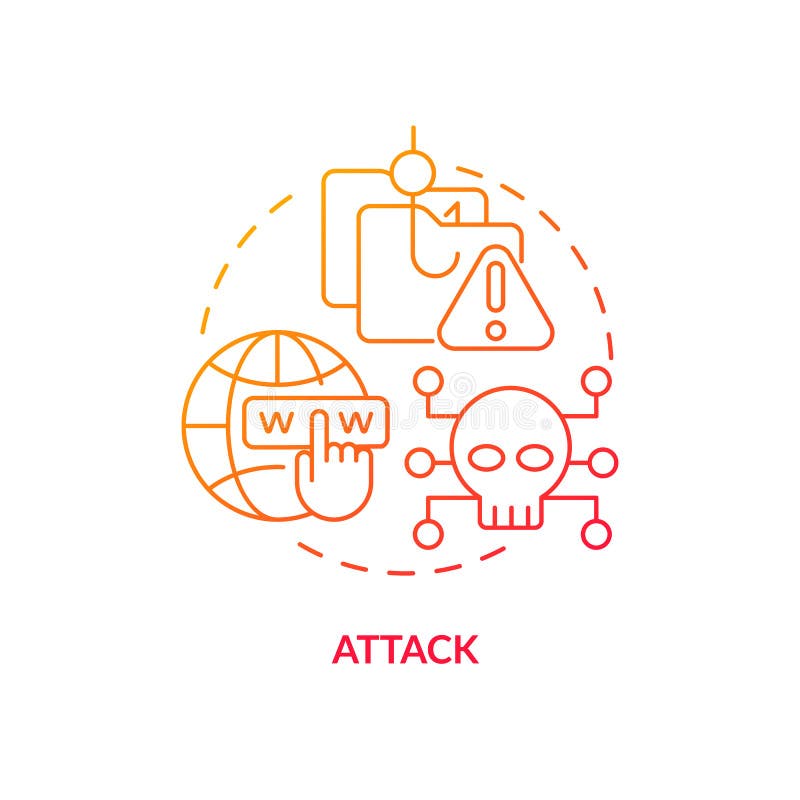 WWW

ATTACK