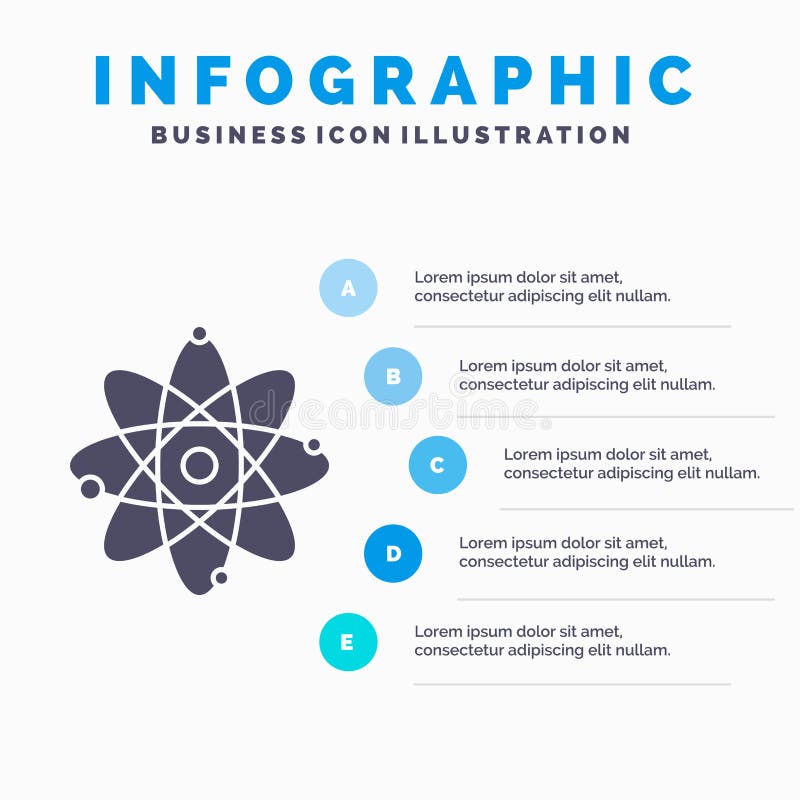 INFOGRAPHIC
BUSINESS ICON ILLUSTRATION

A
Lorem ipsum dolor sit amet, consectetur adipiscing elit nullam.

B
Lorem ipsum dolor sit amet, consectetur adipiscing elit nullam.

dreamstime

C
Lorem ipsum dolor sit amet, consectetur adipiscing elit nullam.

D
Lorem ipsum dolor sit amet, consectetur adipiscing elit nullam.

E
Lorem ipsum dolor sit amet, consectetur adipiscing elit nullam.