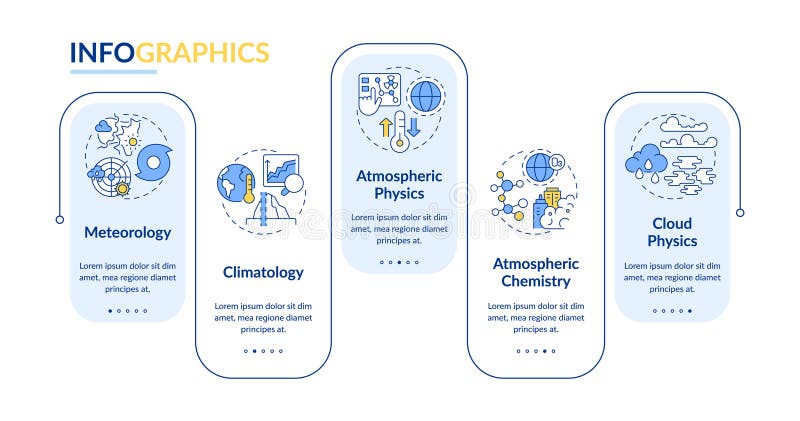 INFOGRAPHICS

Meteorology

Lorem ipsum dolor sit dim amet, mea regione diamet principes at.

Climatology

Lorem ipsum dolor sit dim amet, mea regione diamet principes at.

Atmospheric Physics

Lorem ipsum dolor sit dim amet, mea regione diamet principes at.

Atmospheric Chemistry

Lorem ipsum dolor sit dim amet, mea regione diamet principes at.

Cloud Physics

Lorem ipsum dolor sit dim amet, mea regione diamet principes at.