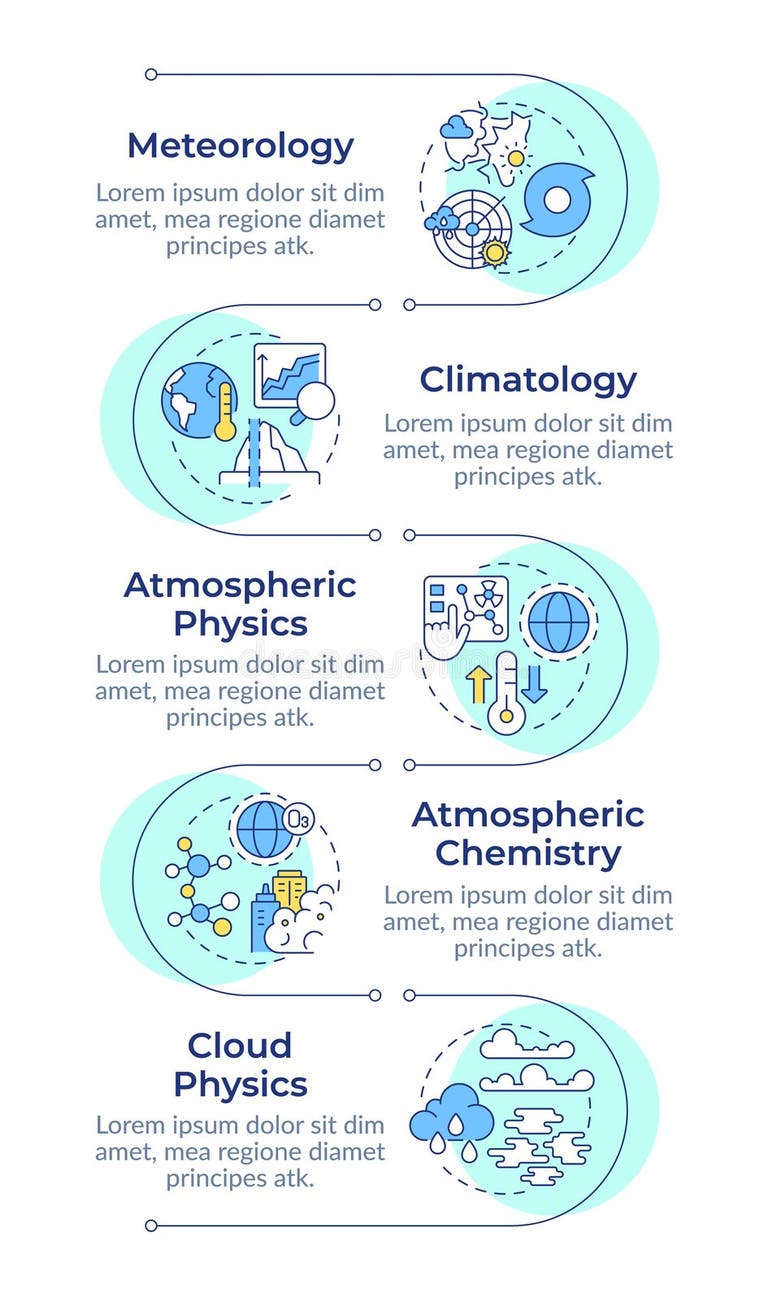 Meteorology
Lorem ipsum dolor sit dim amet, mea regione diamet principes atk.

Climatology
Lorem ipsum dolor sit dim amet, mea regione diamet principes atk.

Atmospheric Physics
Lorem ipsum dolor sit dim amet, mea regione diamet principes atk.

$O_3$

Atmospheric Chemistry
Lorem ipsum dolor sit dim amet, mea regione diamet principes atk.

Cloud Physics
Lorem ipsum dolor sit dim amet, mea regione diamet principes atk.