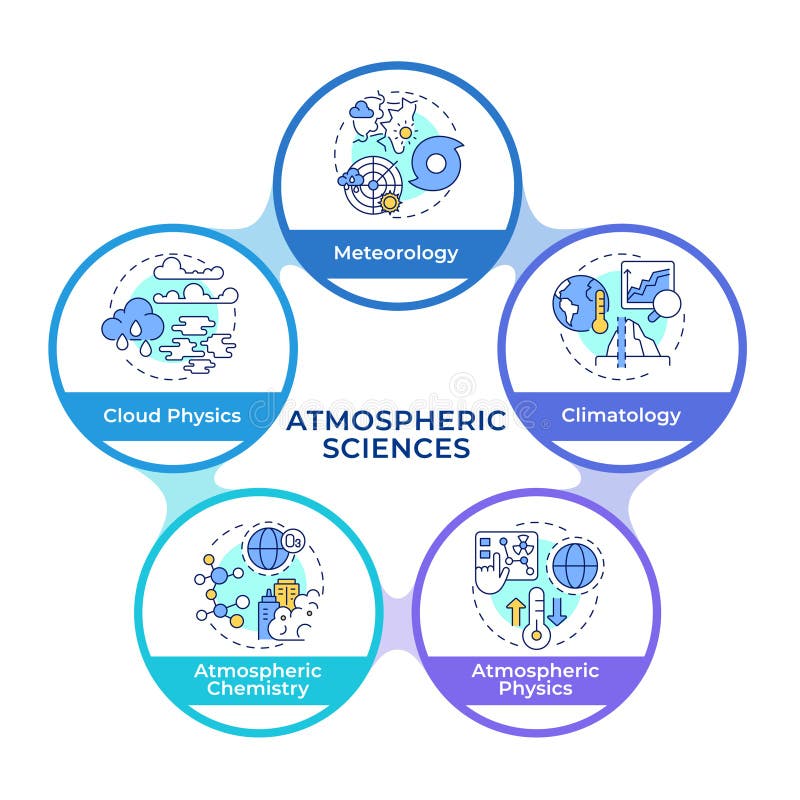 Meteorology

Cloud Physics

ATMOSPHERIC SCIENCES

Climatology

$O_3$

Atmospheric Chemistry

Atmospheric Physics