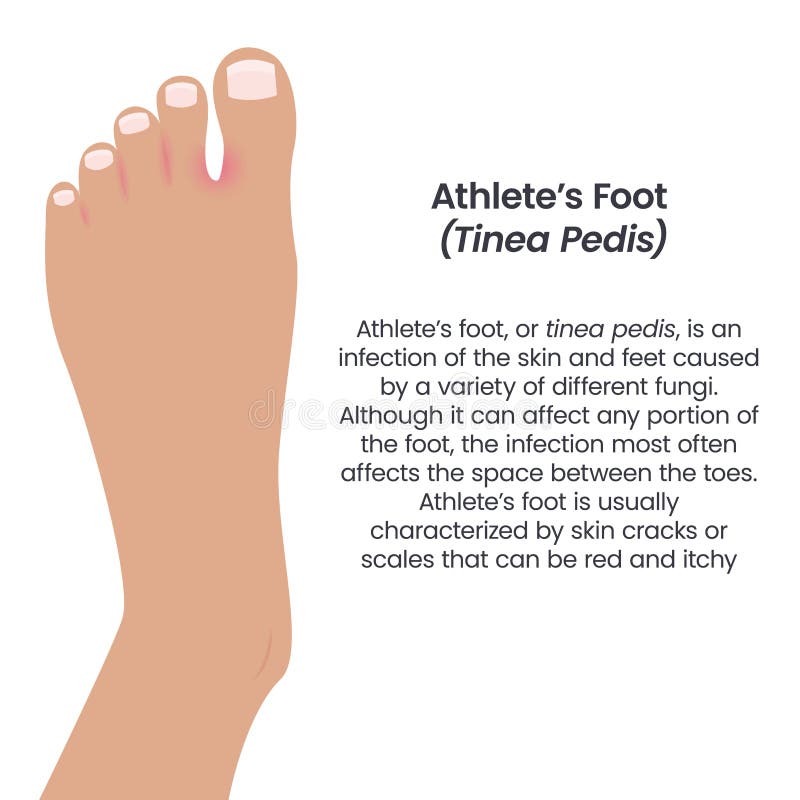 Athlete's Foot
(Tinea Pedis)

Athlete's foot, or tinea pedis, is an infection of the skin and feet caused by a variety of different fungi. Although it can affect any portion of the foot, the infection most often affects the space between the toes. Athlete's foot is usually characterized by skin cracks or scales that can be red and itchy

dreamstime