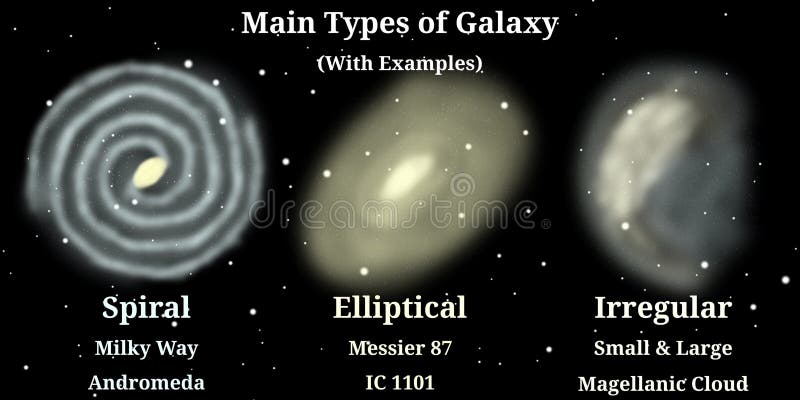 Main Types of Galaxy
(With Examples)

dreamstime

Spiral
Milky Way
Andromeda

Elliptical
Messier 87
IC 1101

Irregular
Small & Large
Magellanic Cloud