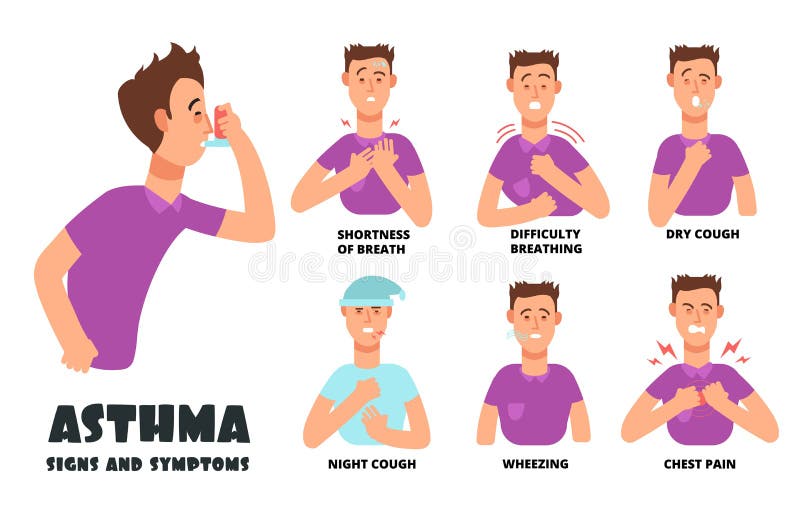 SHORTNESS OF BREATH

DIFFICULTY BREATHING

DRY COUGH

dreamstime

ASTHMA

SIGNS AND SYMPTOMS

NIGHT COUGH

WHEEZING

CHEST PAIN