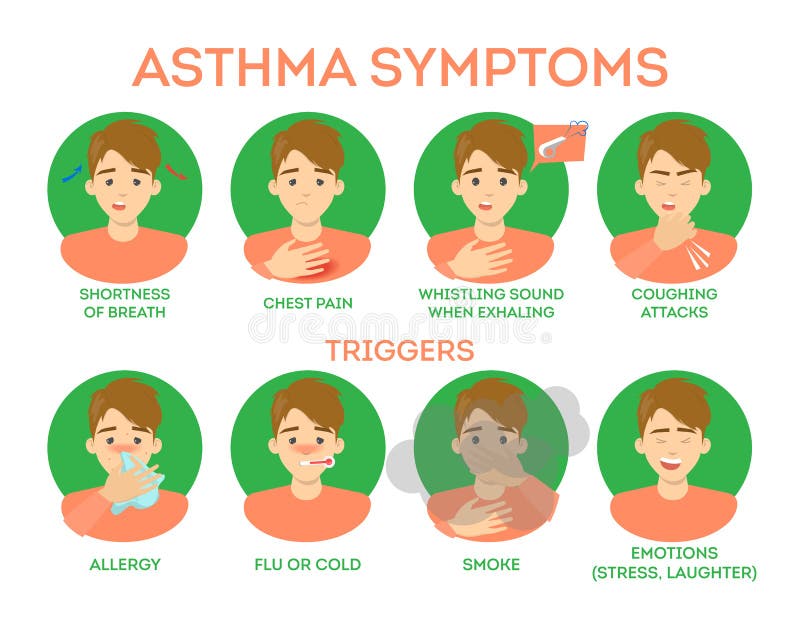 ASTHMA SYMPTOMS

SHORTNESS OF BREATH

CHEST PAIN

WHISTLING SOUND WHEN EXHALING

COUGHING ATTACKS

dreamstime

TRIGGERS

ALLERGY

FLU OR COLD

SMOKE

EMOTIONS (STRESS, LAUGHTER)