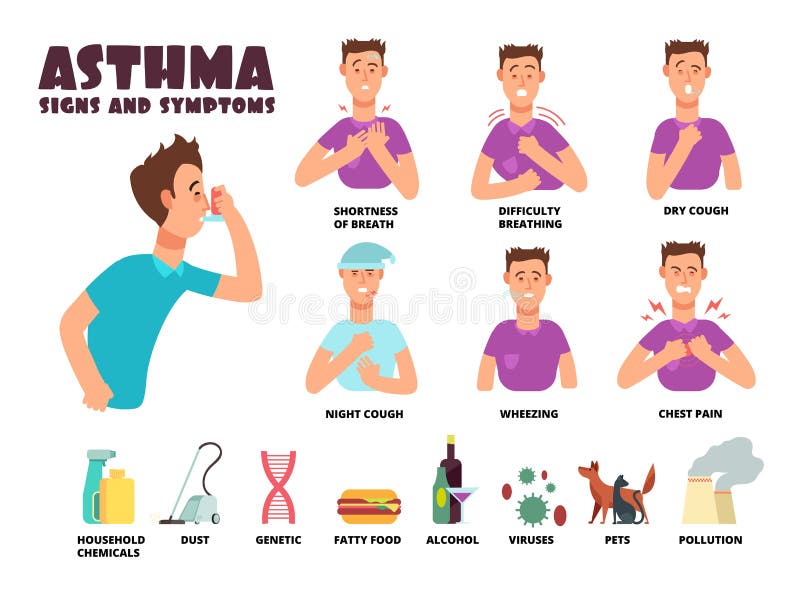 ASTHMA
SIGNS AND SYMPTOMS

SHORTNESS OF BREATH

DIFFICULTY BREATHING

DRY COUGH

NIGHT COUGH

WHEEZING

CHEST PAIN

dreamstime

HOUSEHOLD CHEMICALS

DUST

GENETIC

FATTY FOOD

ALCOHOL

VIRUSES

PETS

POLLUTION