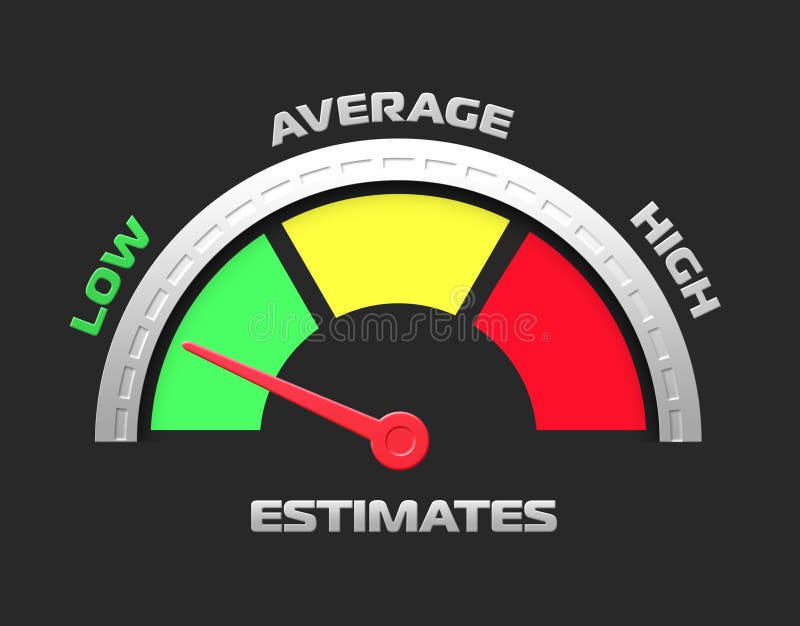 LOW
AVERAGE
HIGH
dreamstime
ESTIMATES