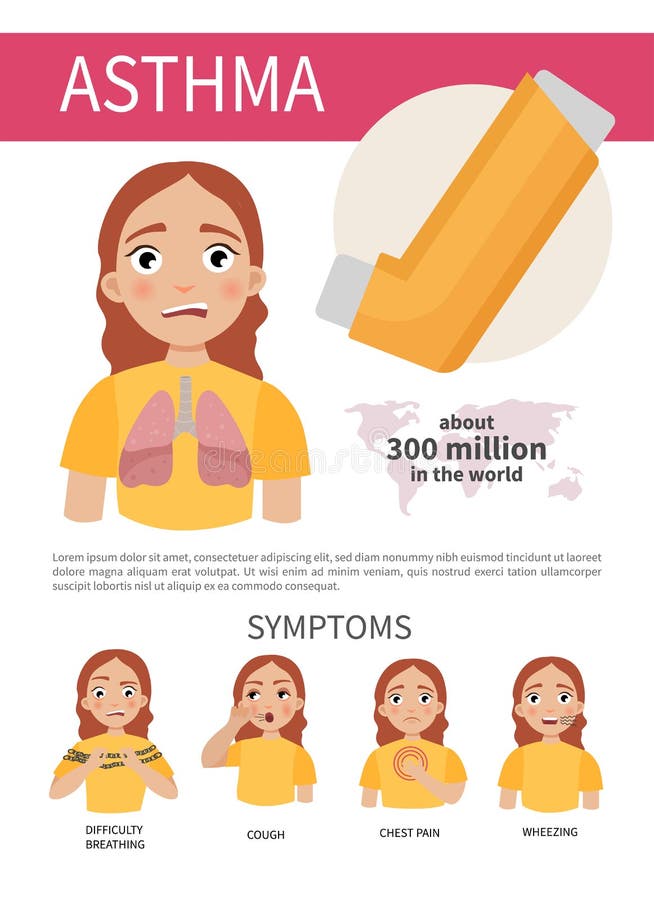 ASTHMA

about
300 million
in the world

Lorem ipsum dolor sit amet, consectetuer adipiscing elit, sed diam nonummy nibh euismod tincidunt ut laoreet dolore magna aliquam erat volutpat. Ut wisi enim ad minim veniam, quis nostrud exerci tation ullamcorper suscipit lobortis nisl ut aliquip ex ea commodo consequat.

SYMPTOMS

DIFFICULTY BREATHING

COUGH

CHEST PAIN

WHEEZING