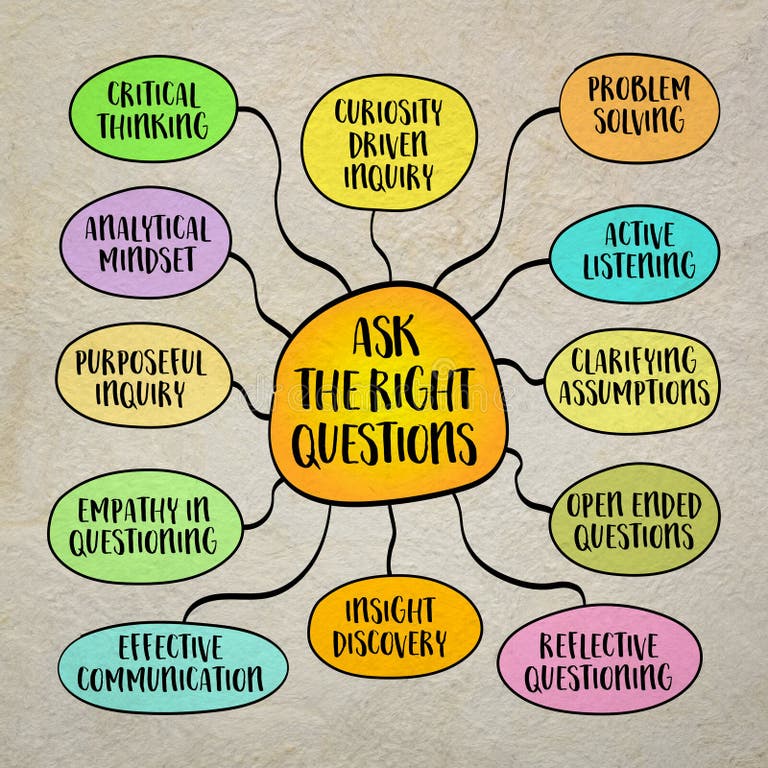 ASK THE RIGHT QUESTIONS

CRITICAL THINKING

CURIOSITY DRIVEN INQUIRY

PROBLEM SOLVING

ANALYTICAL MINDSET

ACTIVE LISTENING

PURPOSEFUL INQUIRY

CLARIFYING ASSUMPTIONS

EMPATHY IN QUESTIONING

OPEN ENDED QUESTIONS

EFFECTIVE COMMUNICATION

INSIGHT DISCOVERY

REFLECTIVE QUESTIONING