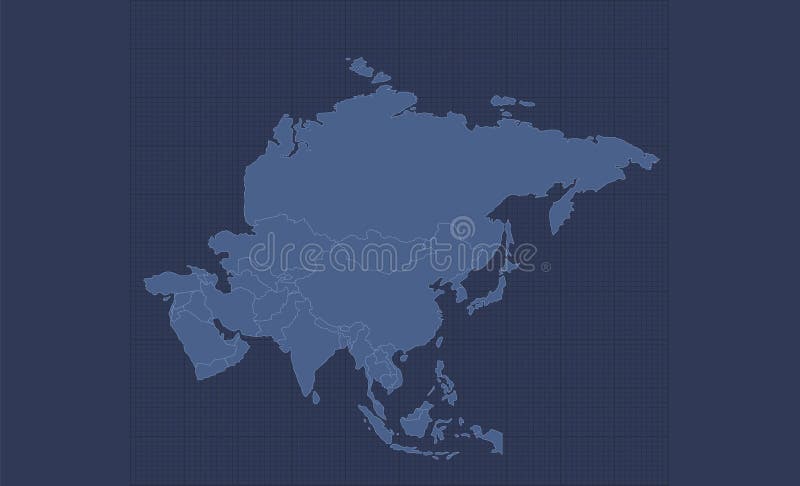 dreamstime