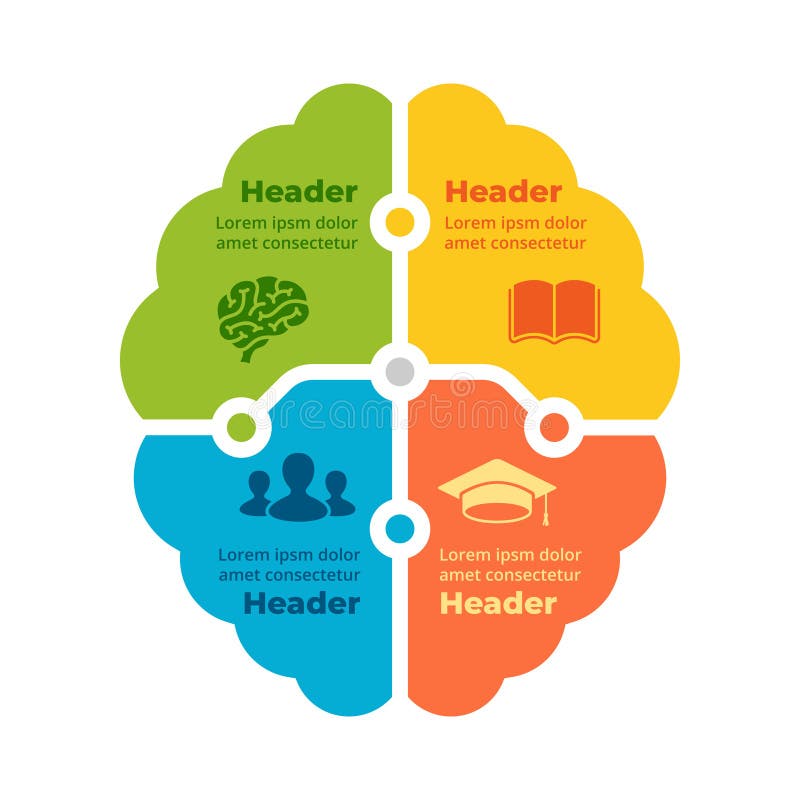 Header
Lorem ipsm dolor amet consectetur

Header
Lorem ipsm dolor amet consectetur

dreamstime

Lorem ipsm dolor amet consectetur
Header

Lorem ipsm dolor amet consectetur
Header