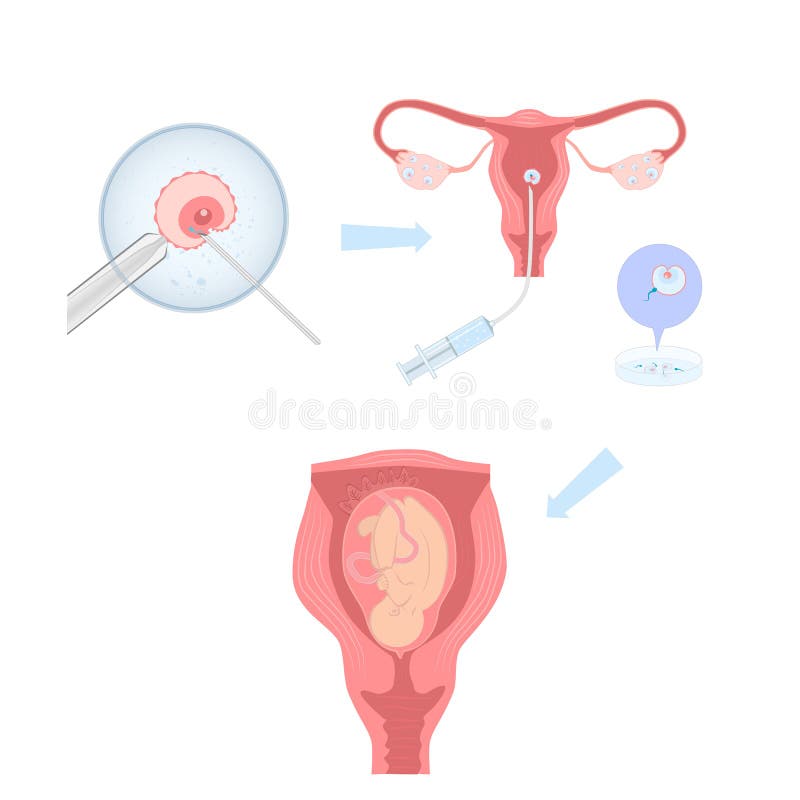 dreamstime.