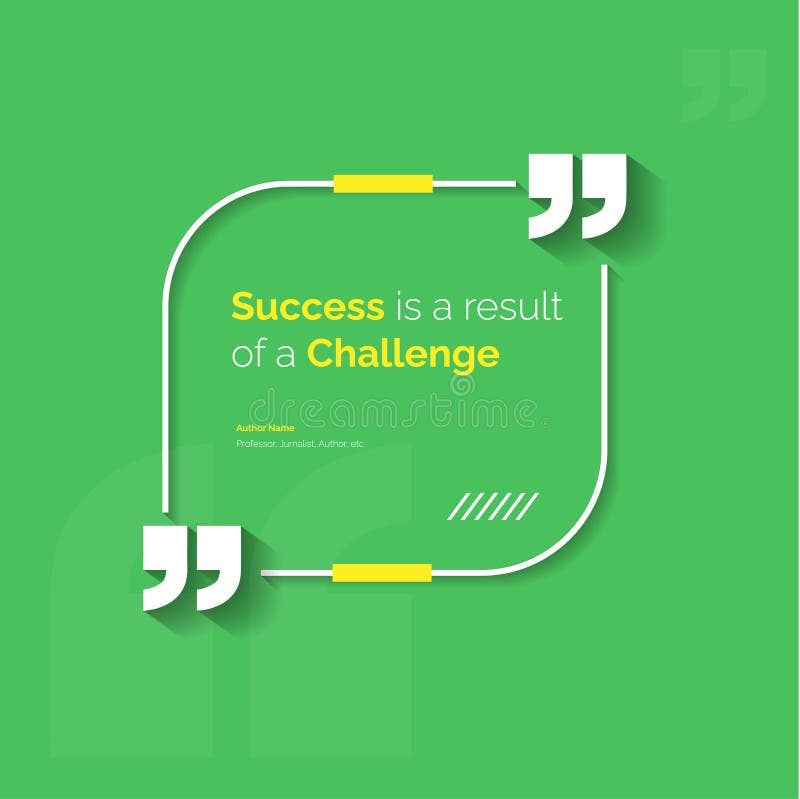 Success is a result of a Challenge

dreamstime

Author Name
Professor, Jurnalist, Author, etc