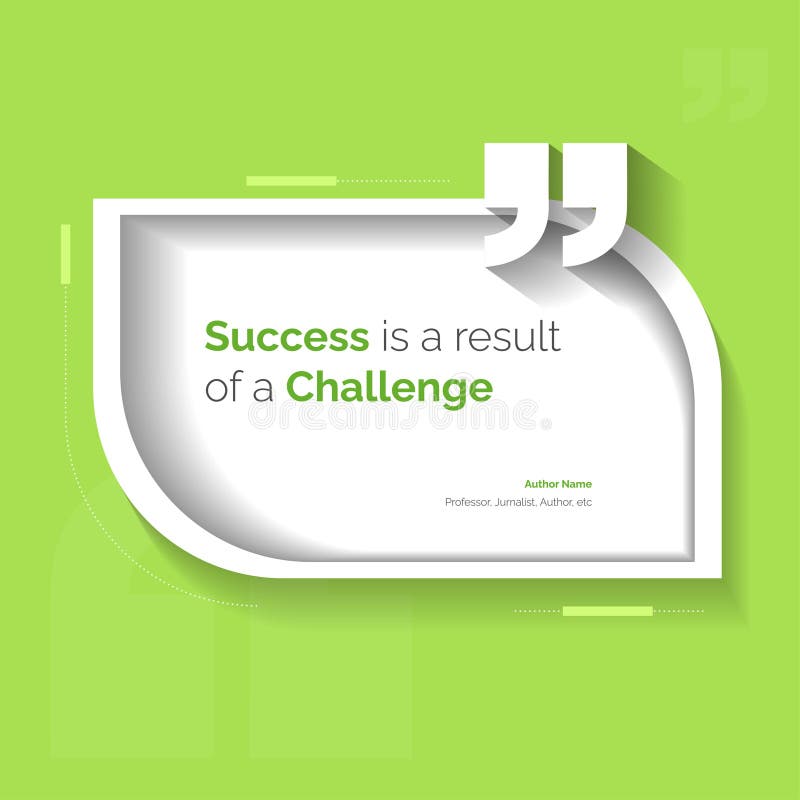 Success is a result of a Challenge

dreamstime

Author Name
Professor, Jurnalist, Author, etc