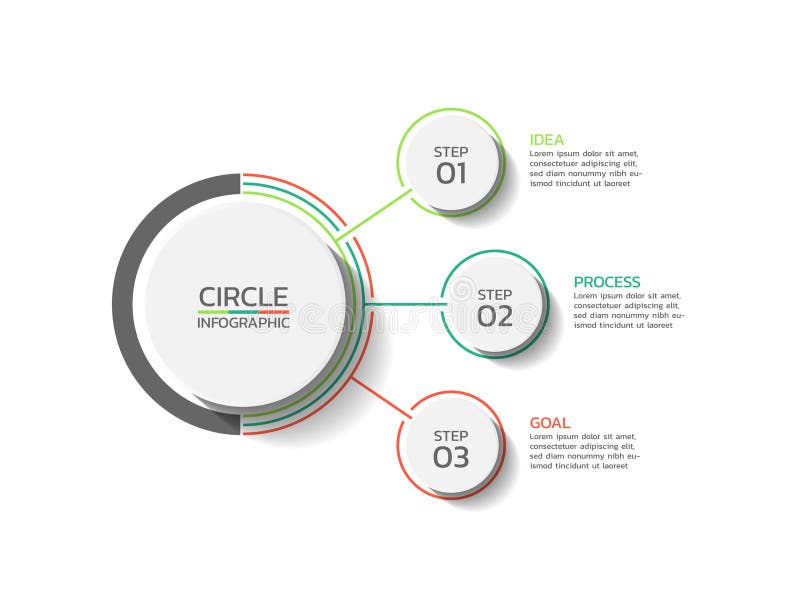 CIRCLE
INFOGRAPHIC

STEP
01

IDEA
Lorem ipsum dolor sit amet, consectetuer adipiscing elit, sed diam nonummy nibh euismod tincidunt ut laoreet

STEP
02

PROCESS
Lorem ipsum dolor sit amet, consectetuer adipiscing elit, sed diam nonummy nibh euismod tincidunt ut laoreet

STEP
03

GOAL
Lorem ipsum dolor sit amet, consectetuer adipiscing elit, sed diam nonummy nibh euismod tincidunt ut laoreet