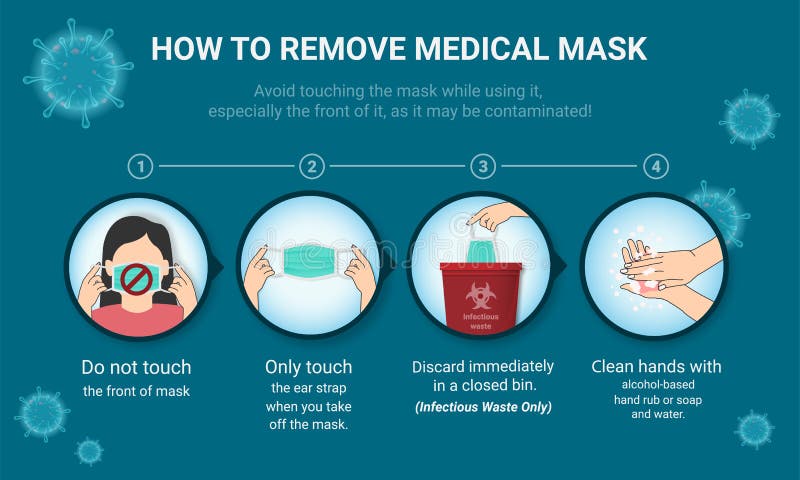 HOW TO REMOVE MEDICAL MASK

Avoid touching the mask while using it, especially the front of it, as it may be contaminated!

1

2

3

4

Infectious waste

Do not touch
the front of mask

Only touch
the ear strap when you take off the mask.

Discard immediately in a closed bin.
(Infectious Waste Only)

Clean hands with
alcohol-based hand rub or soap and water.