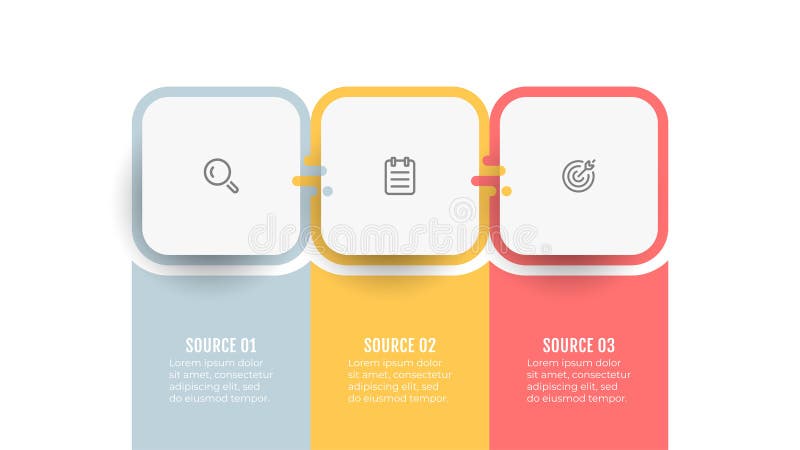 dreamstime

SOURCE 01
Lorem ipsum dolor sit amet, consectetur adipiscing elit, sed do eiusmod tempor.

SOURCE 02
Lorem ipsum dolor sit amet, consectetur adipiscing elit, sed do eiusmod tempor.

SOURCE 03
Lorem ipsum dolor sit amet, consectetur adipiscing elit, sed do eiusmod tempor.