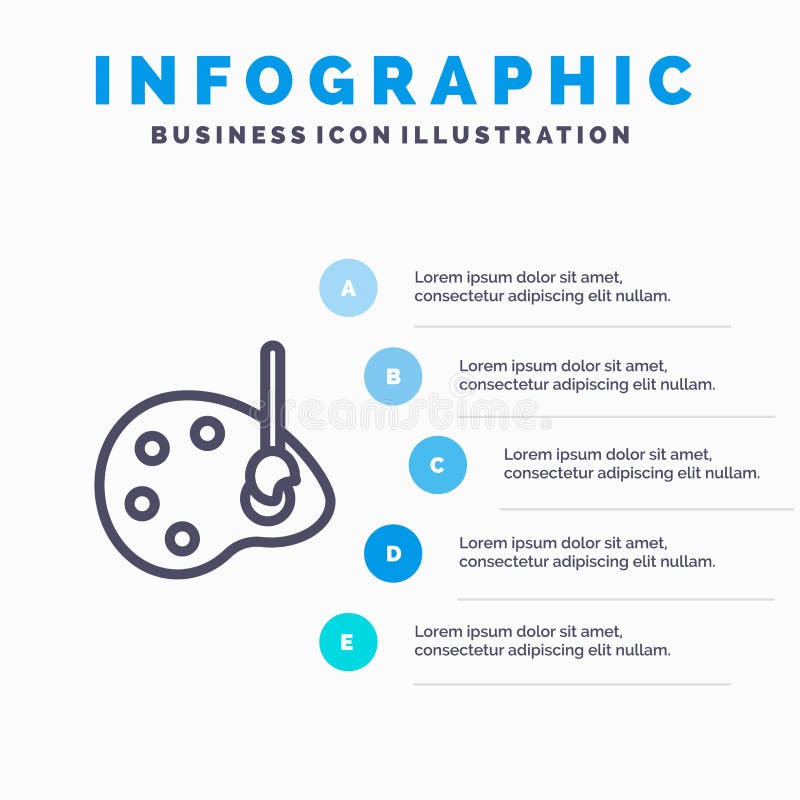 INFOGRAPHIC
BUSINESS ICON ILLUSTRATION

A
Lorem ipsum dolor sit amet, consectetur adipiscing elit nullam.

B
Lorem ipsum dolor sit amet, consectetur adipiscing elit nullam.

dreamstime

C
Lorem ipsum dolor sit amet, consectetur adipiscing elit nullam.

D
Lorem ipsum dolor sit amet, consectetur adipiscing elit nullam.

E
Lorem ipsum dolor sit amet, consectetur adipiscing elit nullam.