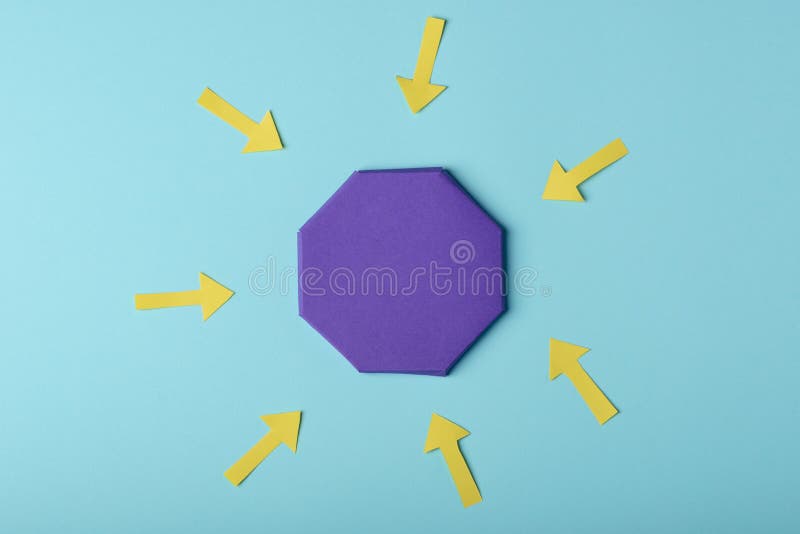 dreamstime