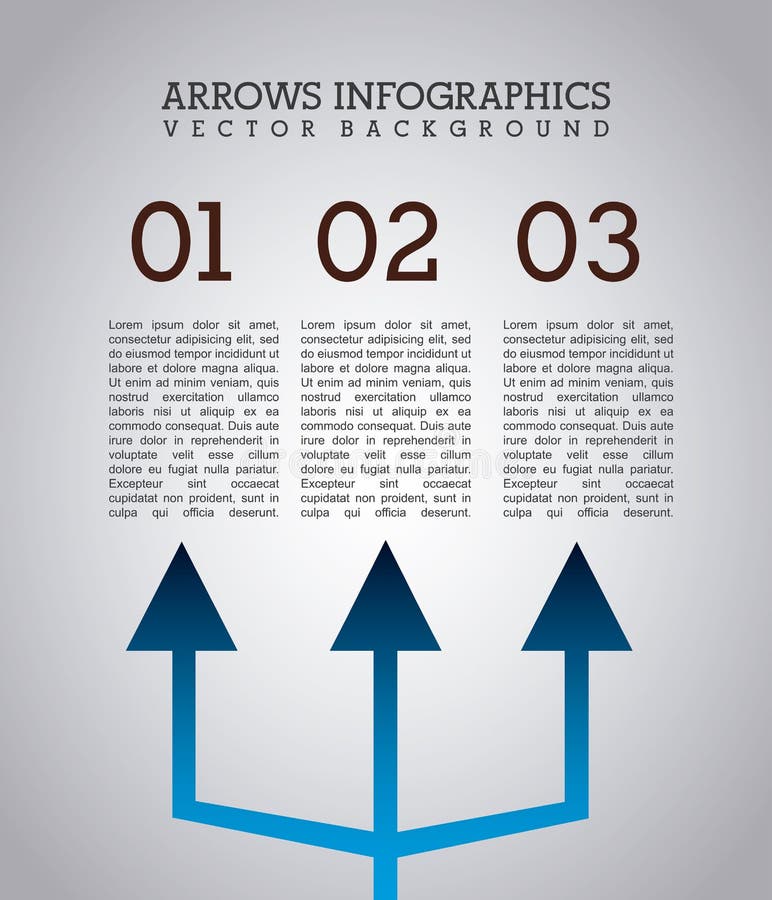 ARROWS INFOGRAPHICS
VECTOR BACKGROUND

01

Lorem ipsum dolor sit amet, consectetur adipisicing elit, sed do eiusmod tempor incididunt ut labore et dolore magna aliqua. Ut enim ad minim veniam, quis nostrud exercitation ullamco laboris nisi ut aliquip ex ea commodo consequat. Duis aute irure dolor in reprehenderit in voluptate velit esse cillum dolore eu fugiat nulla pariatur. Excepteur sint occaecat cupidatat non proident, sunt in culpa qui officia deserunt.

02

Lorem ipsum dolor sit amet, consectetur adipisicing elit, sed do eiusmod tempor incididunt ut labore et dolore magna aliqua. Ut enim ad minim veniam, quis nostrud exercitation ullamco laboris nisi ut aliquip ex ea commodo consequat. Duis aute irure dolor in reprehenderit in voluptate velit esse cillum dolore eu fugiat nulla pariatur. Excepteur sint occaecat cupidatat non proident, sunt in culpa qui officia deserunt.

03

Lorem ipsum dolor sit amet, consectetur adipisicing elit, sed do eiusmod tempor incididunt ut labore et dolore magna aliqua. Ut enim ad minim veniam, quis nostrud exercitation ullamco laboris nisi ut aliquip ex ea commodo consequat. Duis aute irure dolor in reprehenderit in voluptate velit esse cillum dolore eu fugiat nulla pariatur. Excepteur sint occaecat cupidatat non proident, sunt in culpa qui officia deserunt.