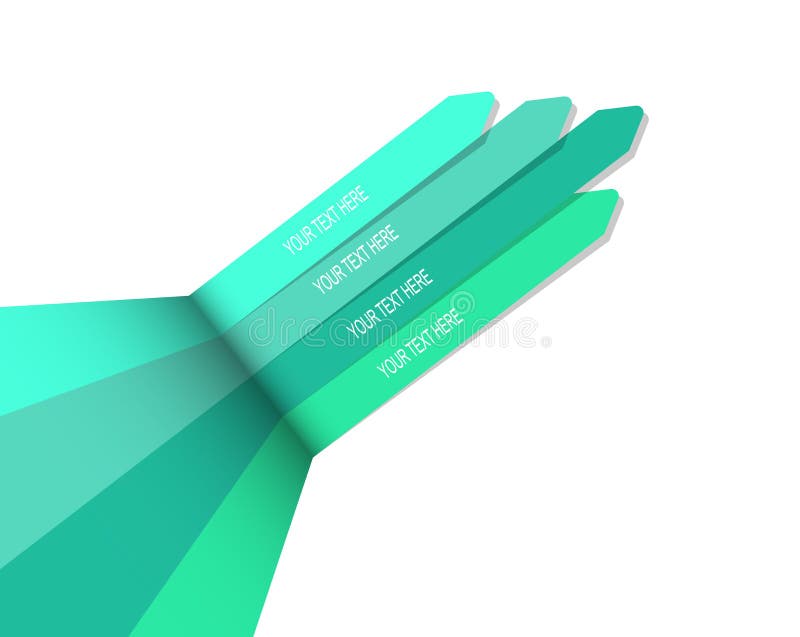 YOUR TEXT HERE

YOUR TEXT HERE

YOUR TEXT HERE

YOUR TEXT HERE

dreamstime